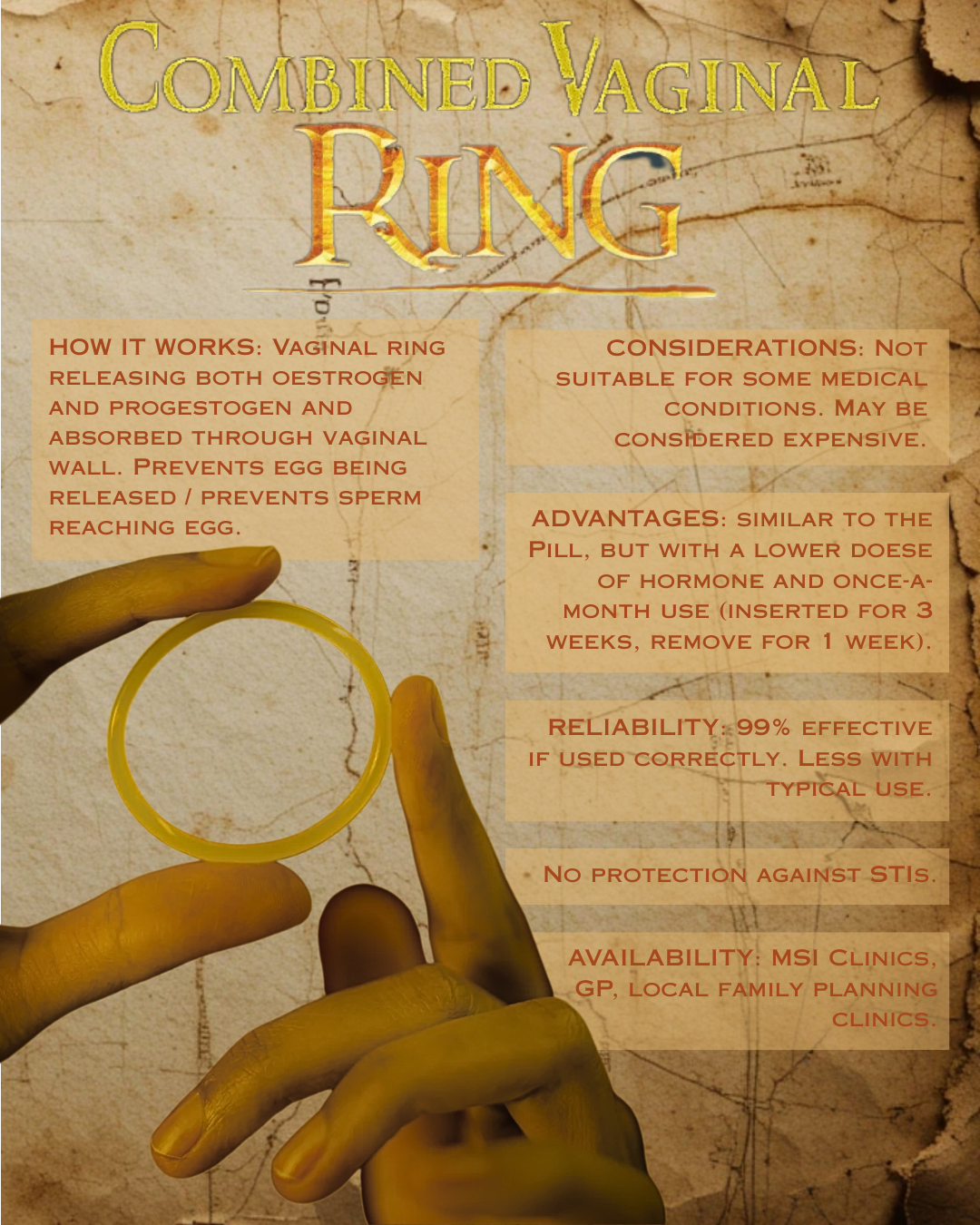 Combined Vaginal Ring

HOW IT WORKS: Vaginal ring releasing both oestrogen and progestogen and absorbed through vaginal wall. Prevents egg being released / prevents sperm reaching egg.

CONSIDERATIONS: Not suitable for some medical conditions. May be considered expensive.

ADVANTAGES: similar to the Pill, but with a lower doese of hormone and once-a-month use (inserted for 3 weeks, remove for 1 week).

RELIABILITY: 99% effective if used correctly. Less with typical use.

No protection against STIs.

AVAILABILITY: MSI Clinics, GP, local family planning clinics.