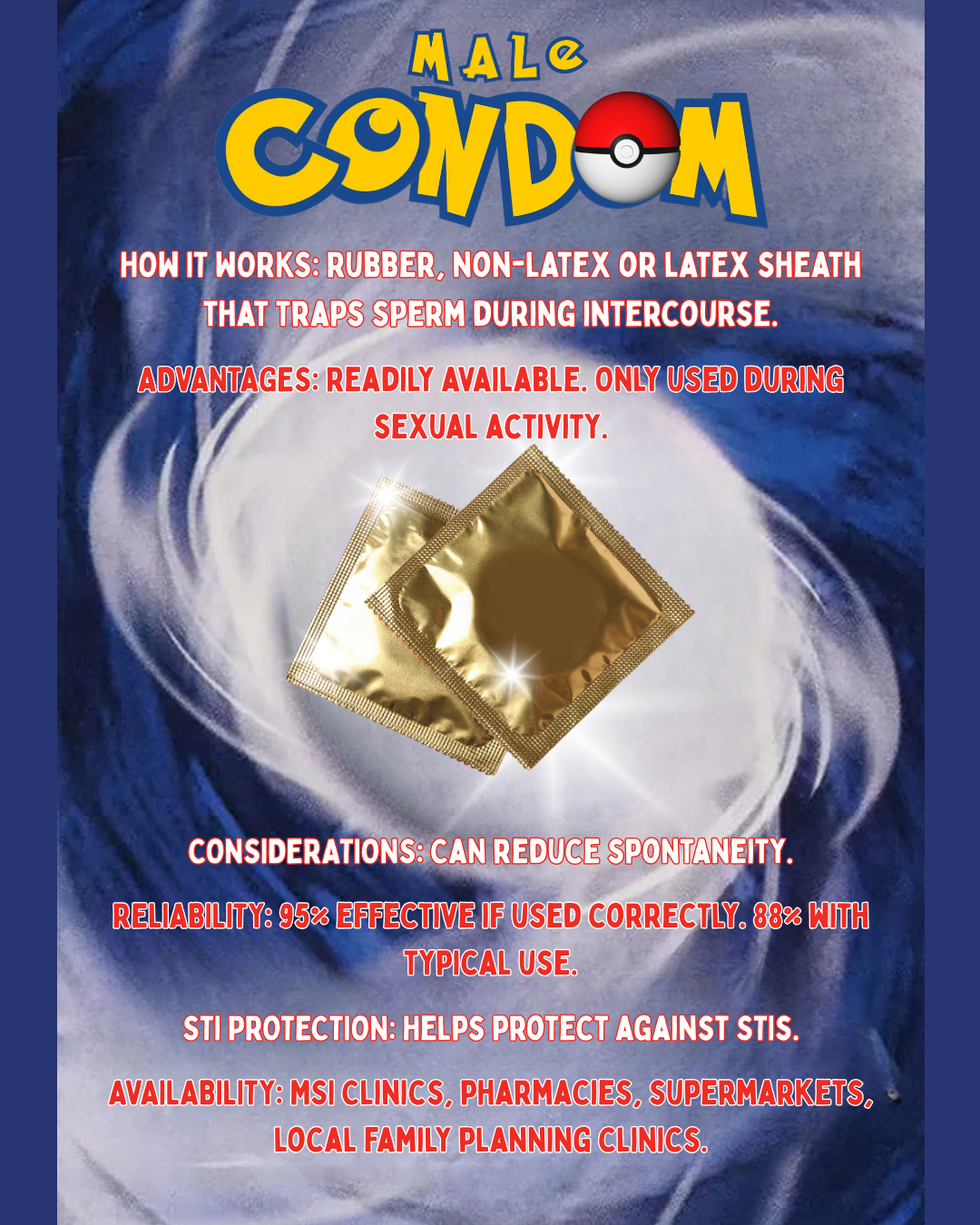 MALE
CONDOM

HOW IT WORKS: RUBBER, NON-LATEX OR LATEX SHEATH THAT TRAPS SPERM DURING INTERCOURSE.

ADVANTAGES: READILY AVAILABLE. ONLY USED DURING SEXUAL ACTIVITY.

CONSIDERATIONS: CAN REDUCE SPONTANEITY.

RELIABILITY: 95% EFFECTIVE IF USED CORRECTLY. 88% WITH TYPICAL USE.

STI PROTECTION: HELPS PROTECT AGAINST STIS.

AVAILABILITY: MSI CLINICS, PHARMACIES, SUPERMARKETS, LOCAL FAMILY PLANNING CLINICS.